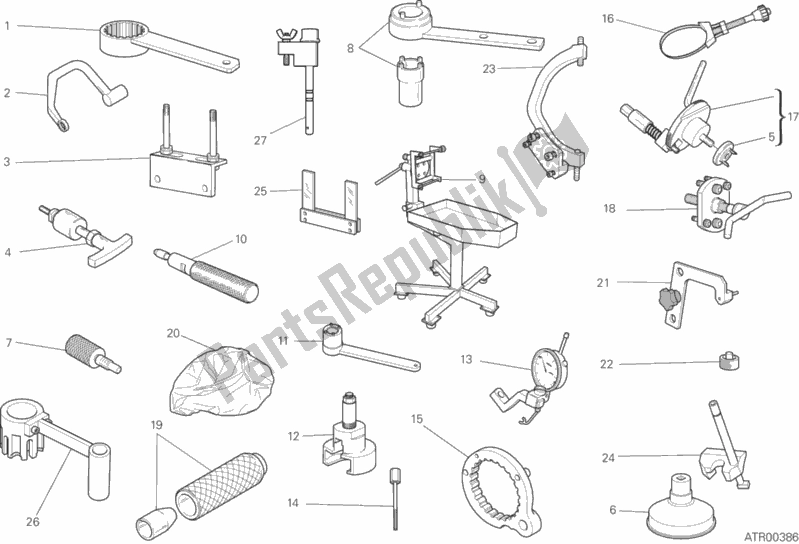 1
2
3
4
7
26
27
25
10
20
19
8
23
9
11
12
14
13
15
16
17
5
18
21
22
24
6
PartsRepublik
ATR00386